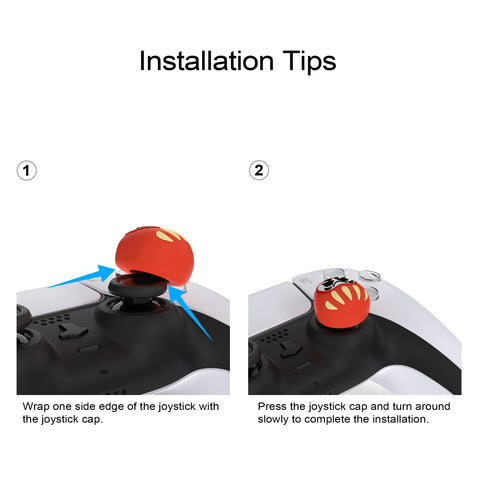 Installation Tips

1

Wrap one side edge of the joystick with the joystick cap.

2

Press the joystick cap and turn around slowly to complete the installation.