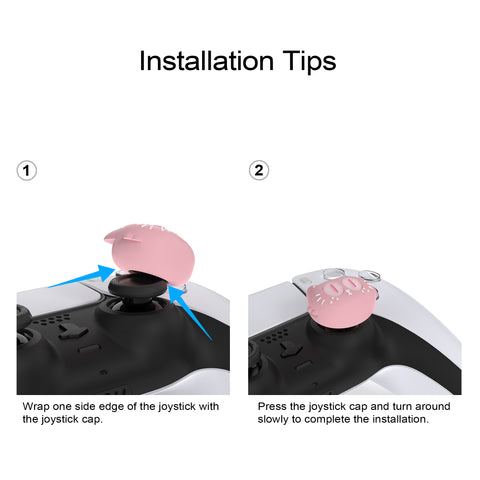 Installation Tips

1

Wrap one side edge of the joystick with the joystick cap.

2

Press the joystick cap and turn around slowly to complete the installation.