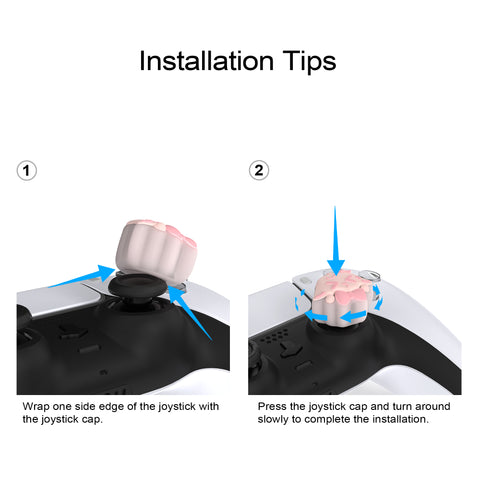 Installation Tips

1

Wrap one side edge of the joystick with the joystick cap.

2

Press the joystick cap and turn around slowly to complete the installation.