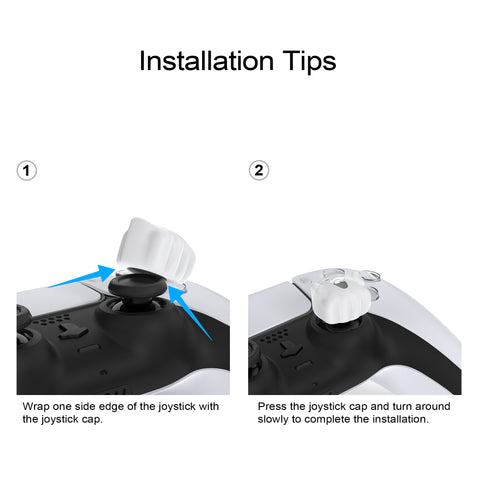 Installation Tips

1

Wrap one side edge of the joystick with the joystick cap.

2

Press the joystick cap and turn around slowly to complete the installation.