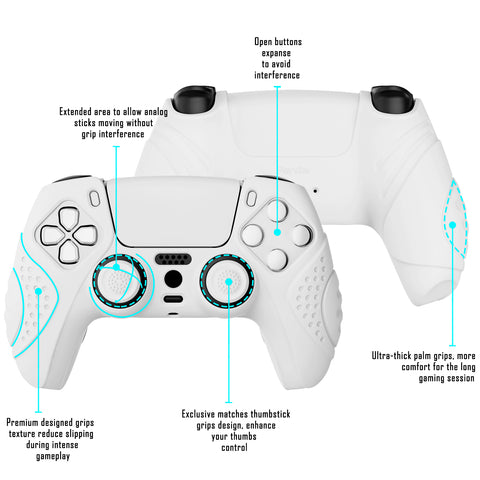 Open buttons expanse to avoid interference

Extended area to allow analog sticks moving without grip interference

Ultra-thick palm grips, more comfort for the long gaming session

Premium designed grips texture reduce slipping during intense gameplay

Exclusive matches thumbstick grips design, enhance your thumbs control