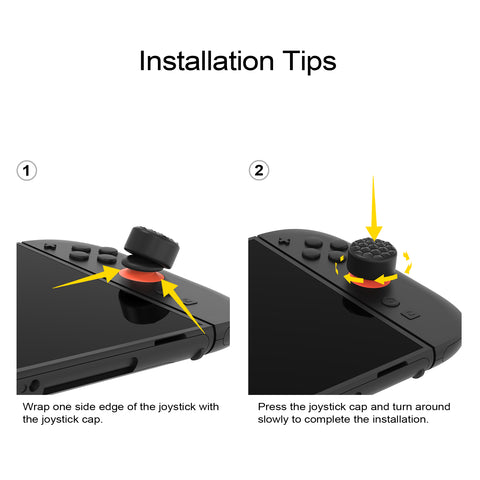 Installation Tips

1

Wrap one side edge of the joystick with the joystick cap.

2

Press the joystick cap and turn around slowly to complete the installation.