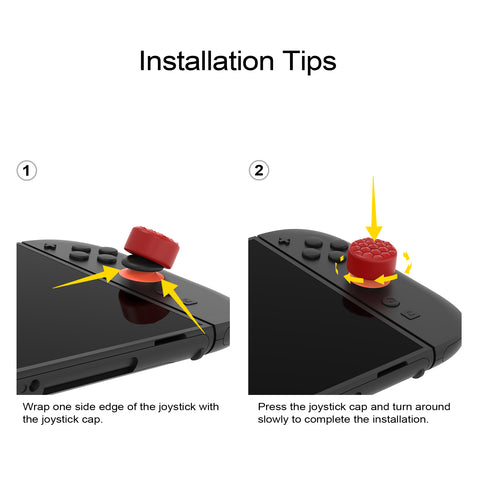 Installation Tips

1

Wrap one side edge of the joystick with the joystick cap.

2

Press the joystick cap and turn around slowly to complete the installation.